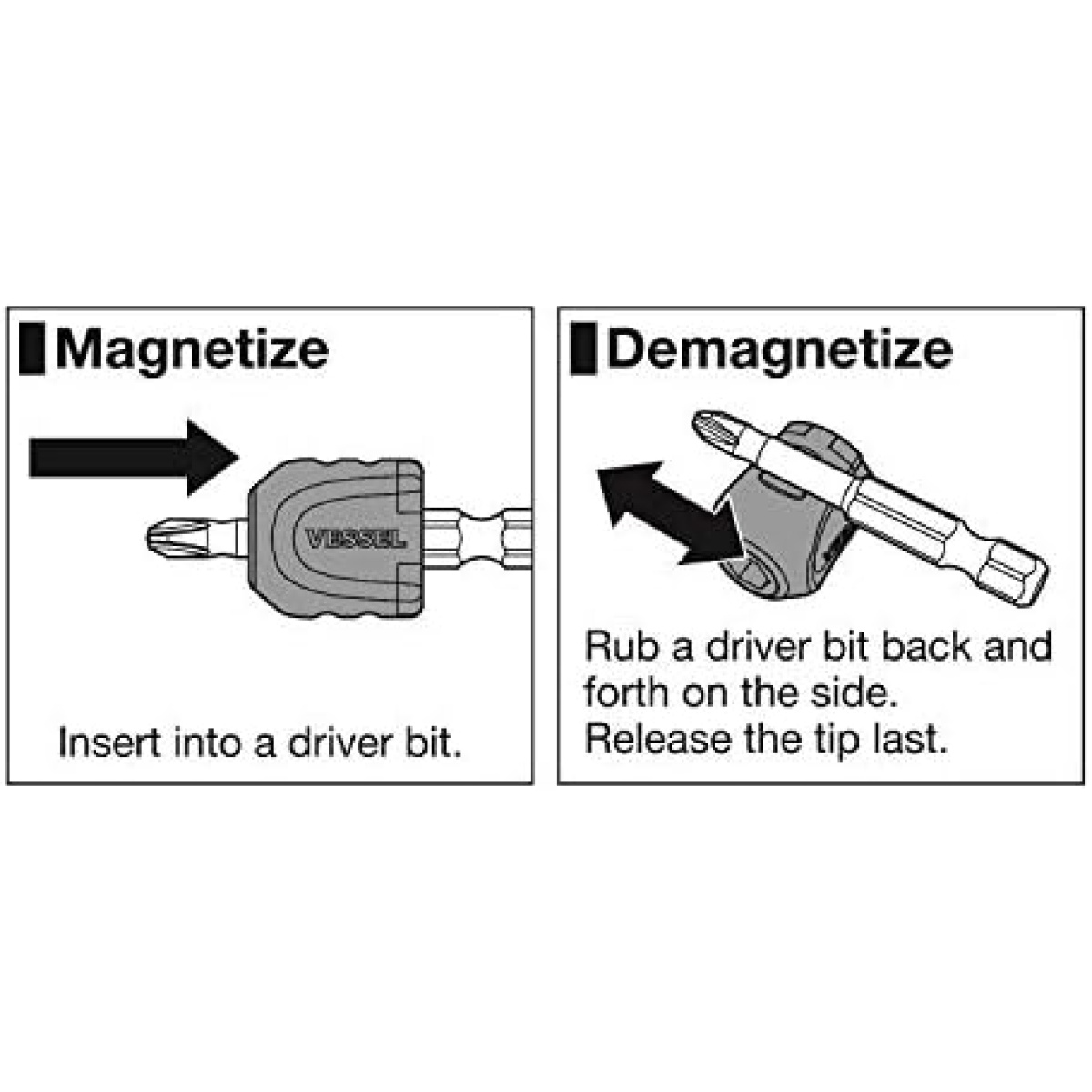 Magnetize

VESSEL

Insert into a driver bit.

Demagnetize

Rub a driver bit back and forth on the side.
Release the tip last.