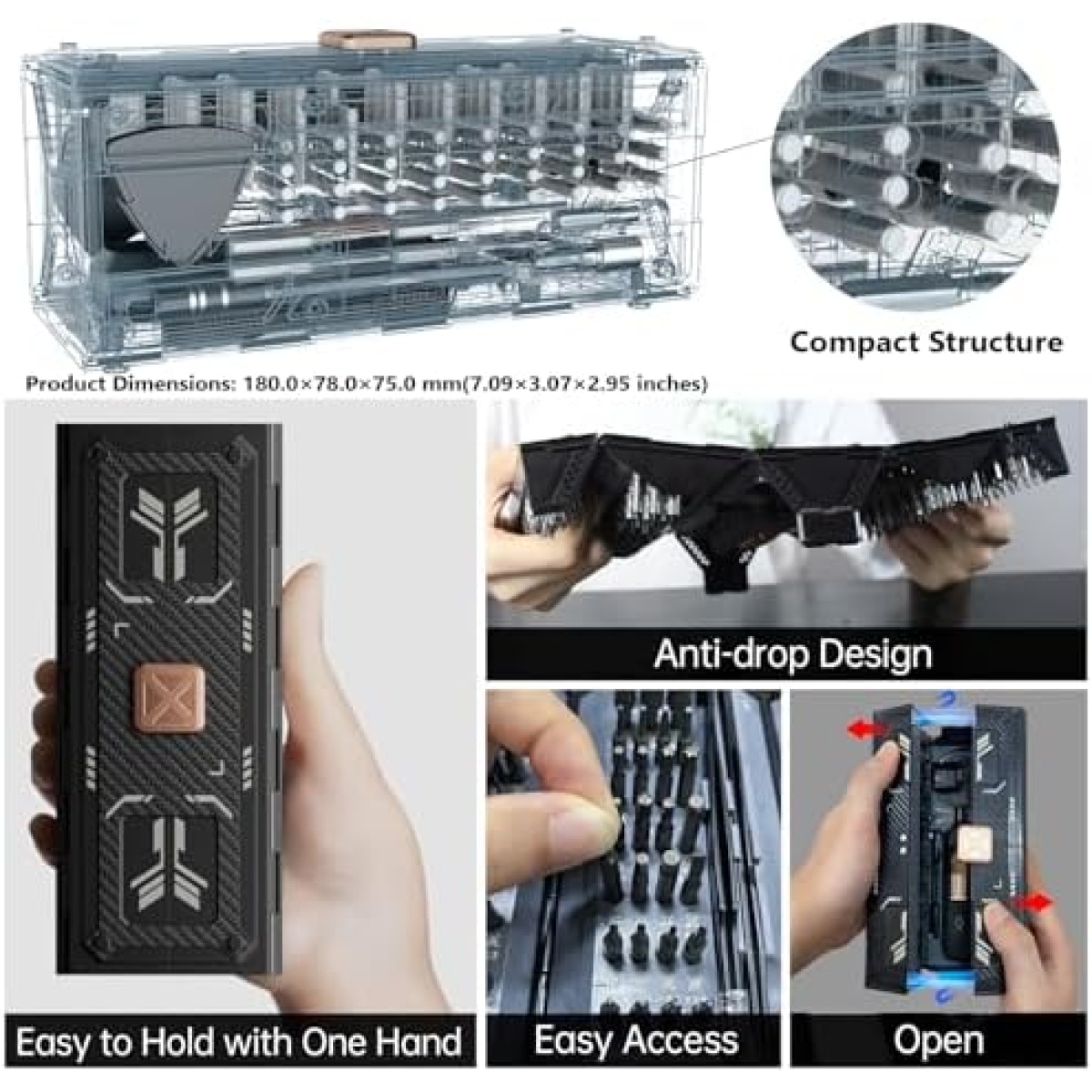 Compact Structure

Product Dimensions: 180.0×78.0×75.0 mm(7.09×3.07×2.95 inches)

Anti-drop Design

Easy to Hold with One Hand

Easy Access

Open