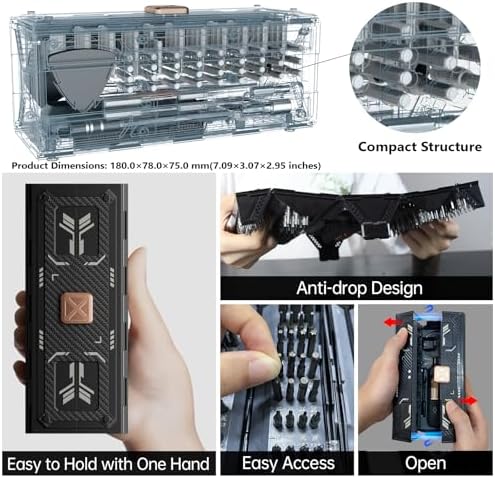 Compact Structure

Product Dimensions: 180.0×78.0×75.0 mm(7.09×3.07×2.95 inches)

Anti-drop Design

Easy to Hold with One Hand

Easy Access

Open